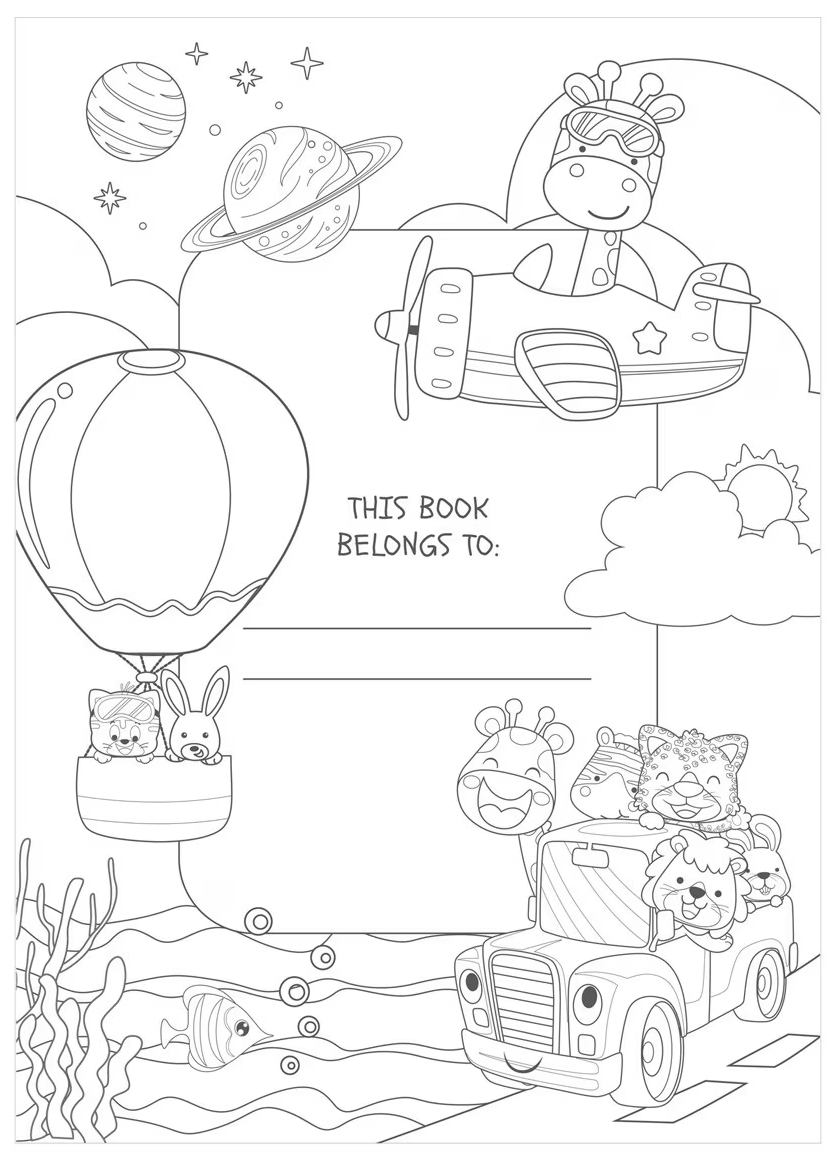 THIS BOOK
BELONGS TO: